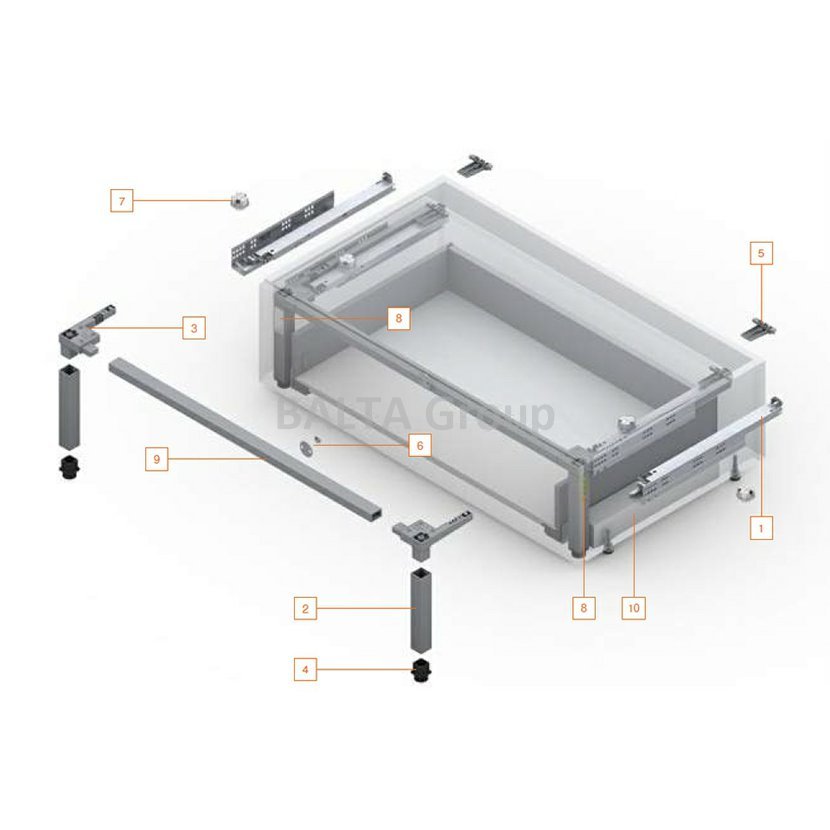 7

5

3

8

BALTA Group

6

9

1

2

8

10

4