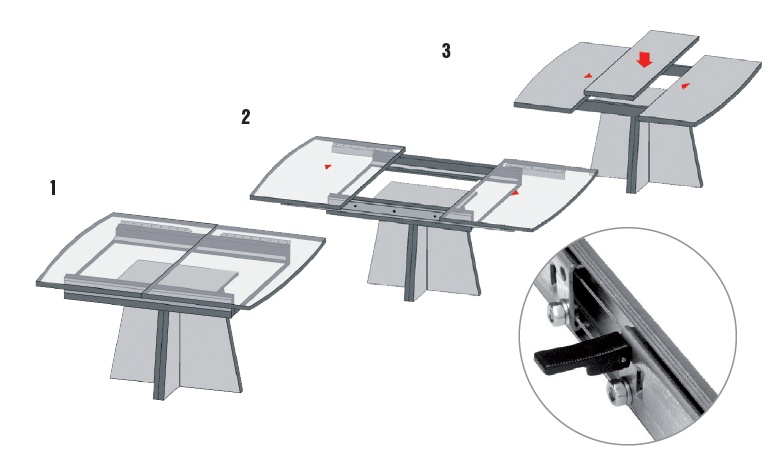 3

2

1