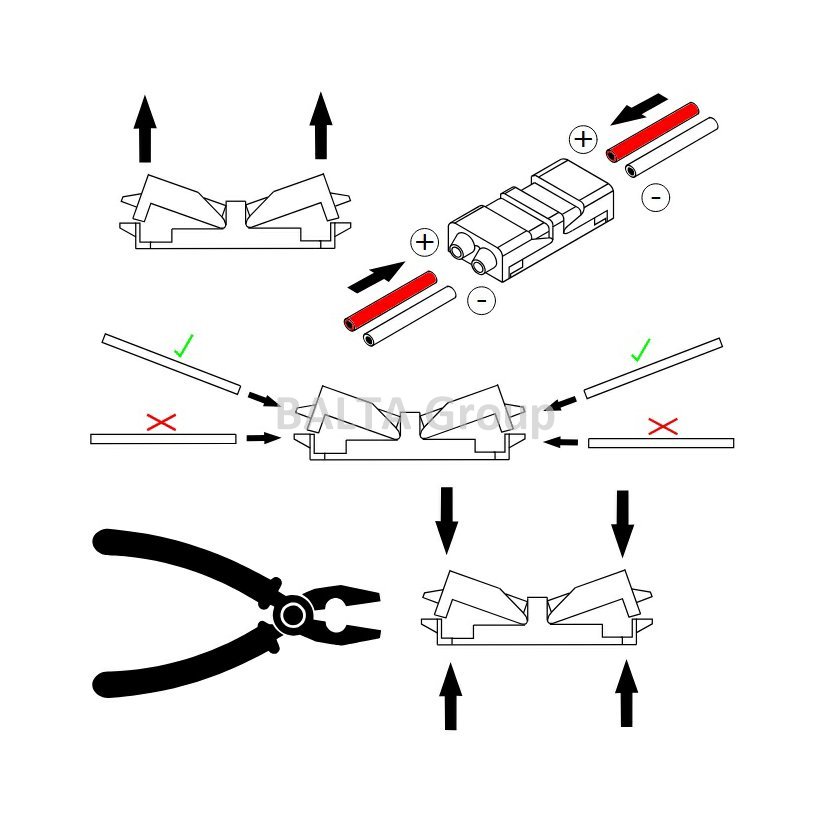 +
-
+
-
BALTA Group