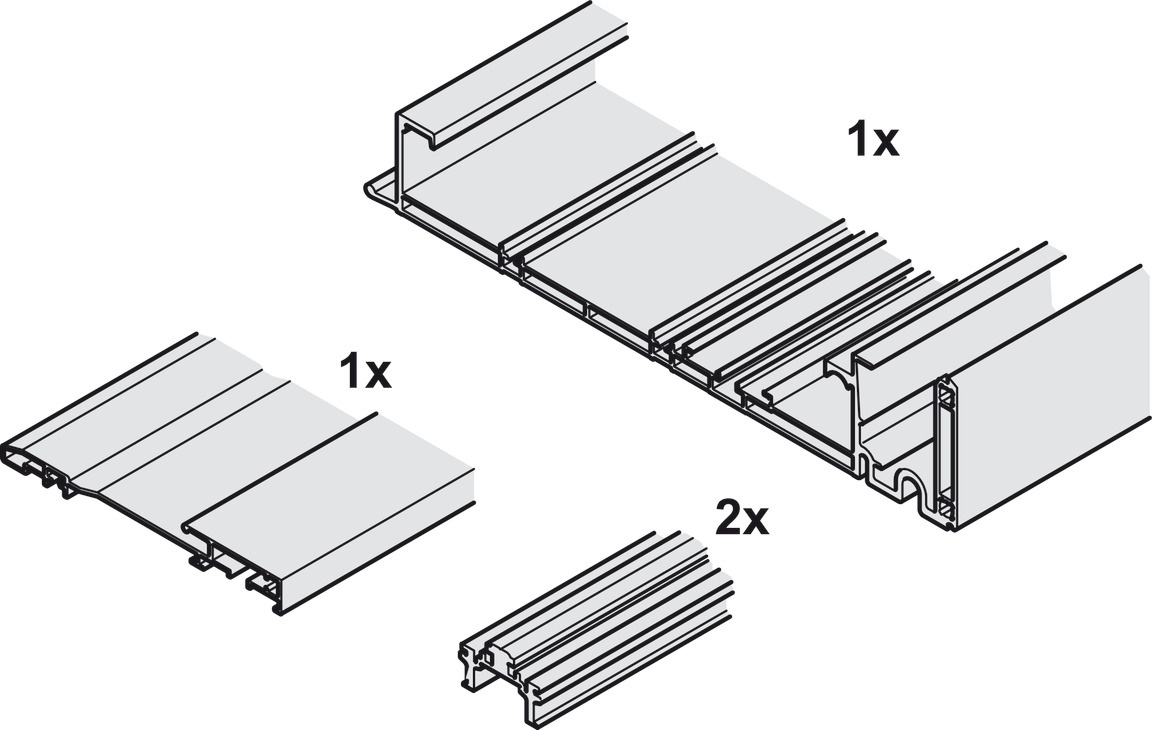 1x

1x

2x